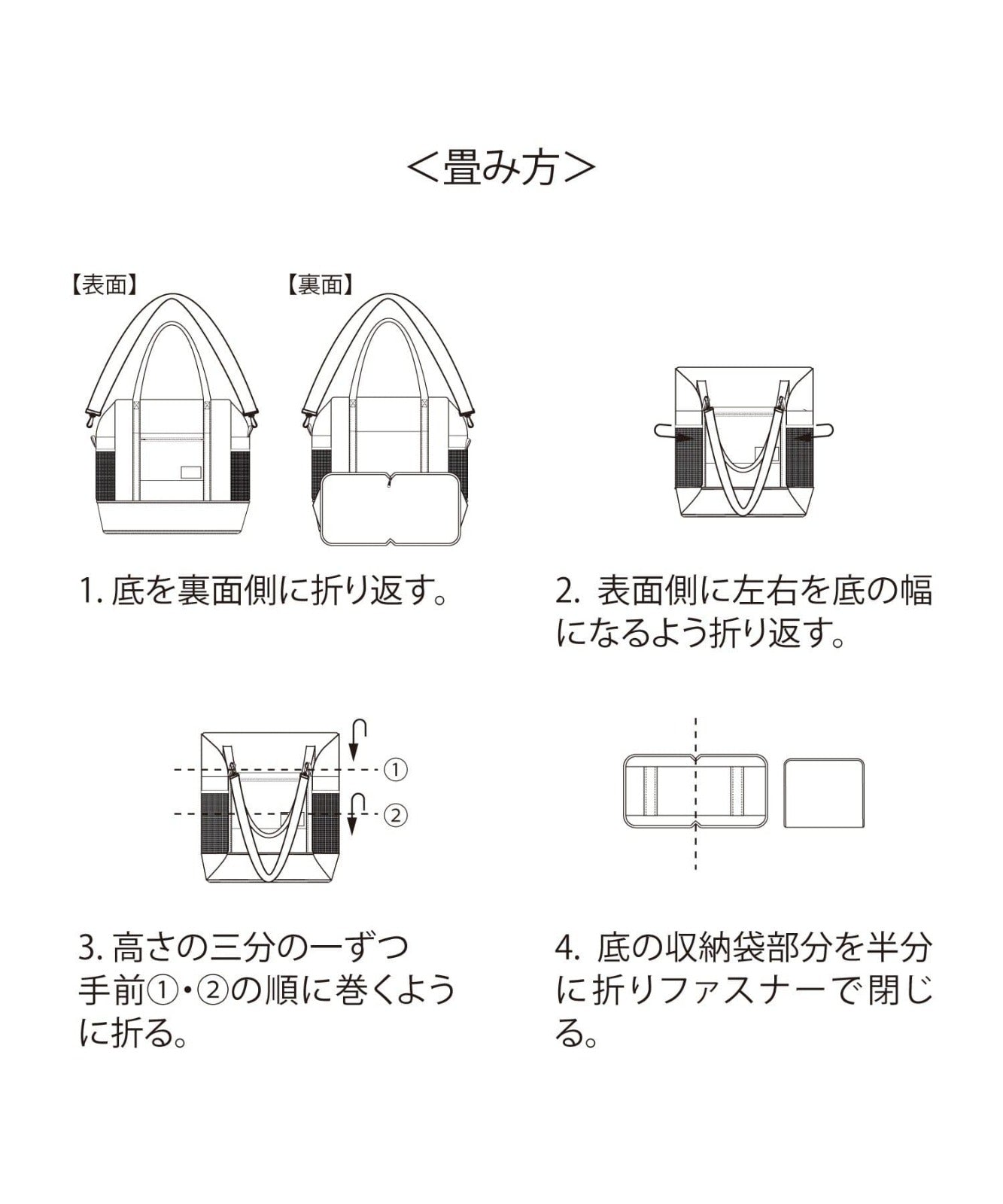 ＜畳み方＞

【表面】

【裏面】

1. 底を裏面側に折り返す。

2. 表面側に左右を底の幅になるよう折り返す。

①

②

3. 高さの三分の一ずつ手前①・②の順に巻くように折る。

4. 底の収納袋部分を半分に折りファスナーで閉じる。