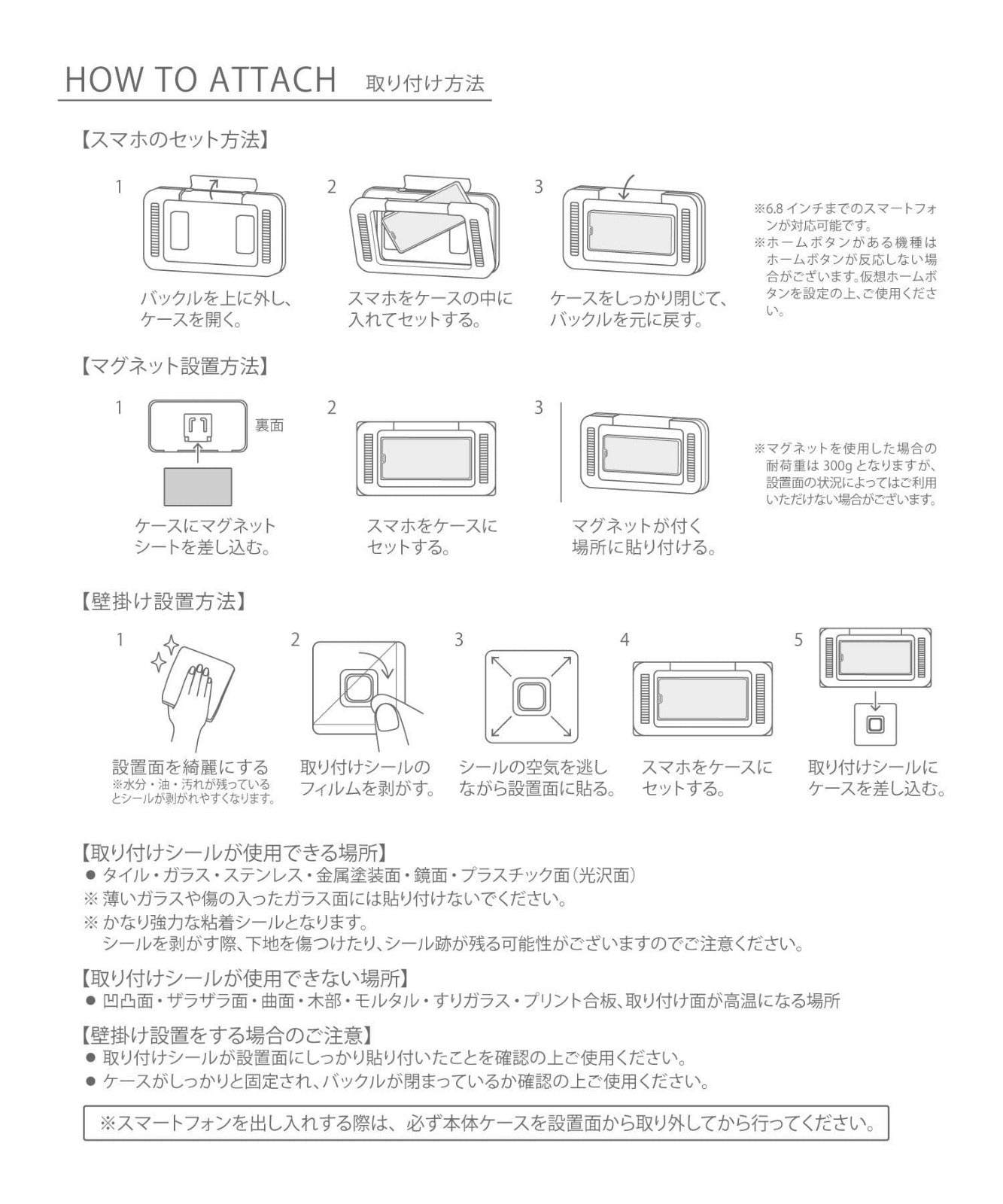 HOW TO ATTACH 取り付け方法

【スマホのセット方法】

1
バックルを上に外し、ケースを開く。

2
スマホをケースの中に入れてセットする。

3
ケースをしっかり閉じて、バックルを元に戻す。

※6.8 インチまでのスマートフォンが対応可能です。
※ホームボタンがある機種はホームボタンが反応しない場合がございます。仮想ホームボタンを設定の上、ご使用ください。

【マグネット設置方法】

1
裏面
ケースにマグネットシートを差し込む。

2
スマホをケースにセットする。

3
マグネットが付く場所に貼り付ける。

※マグネットを使用した場合の耐荷重は 300g となりますが、設置面の状況によってはご利用いただけない場合がございます。

【壁掛け設置方法】

1
設置面を綺麗にする
※水分・油・汚れが残っているとシールが剥がれやすくなります。

2
取り付けシールのフィルムを剥がす。

3
シールの空気を逃しながら設置面に貼る。

4
スマホをケースにセットする。

5
取り付けシールにケースを差し込む。

【取り付けシールが使用できる場所】
● タイル・ガラス・ステンレス・金属塗装面・鏡面・プラスチック面（光沢面）
※ 薄いガラスや傷の入ったガラス面には貼り付けないでください。
※ かなり強力な粘着シールとなります。
シールを剥がす際、下地を傷つけたり、シール跡が残る可能性がございますのでご注意ください。

【取り付けシールが使用できない場所】
● 凹凸面・ザラザラ面・曲面・木部・モルタル・すりガラス・プリント合板、取り付け面が高温になる場所

【壁掛け設置をする場合のご注意】
● 取り付けシールが設置面にしっかり貼り付いたことを確認の上ご使用ください。
● ケースがしっかりと固定され、バックルが閉まっているか確認の上ご使用ください。

※スマートフォンを出し入れする際は、必ず本体ケースを設置面から取り外してから行ってください。